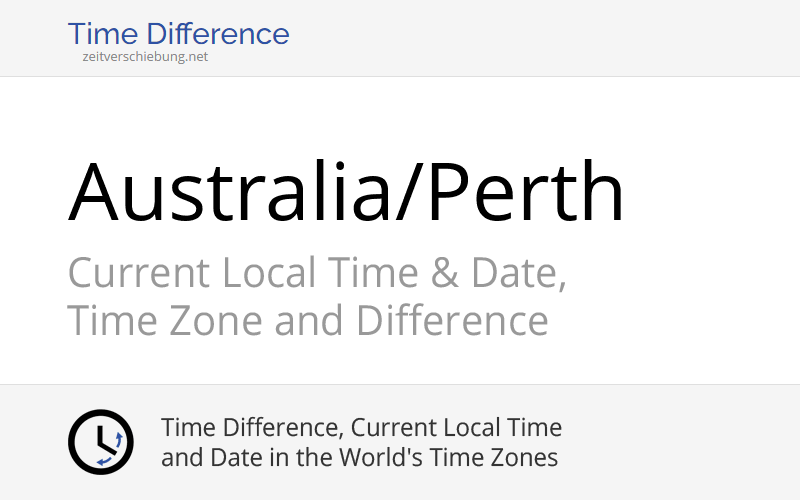 Time Difference
zeitverschiebung.net

Australia/Perth

Current Local Time & Date, Time Zone and Difference

Time Difference, Current Local Time and Date in the World's Time Zones