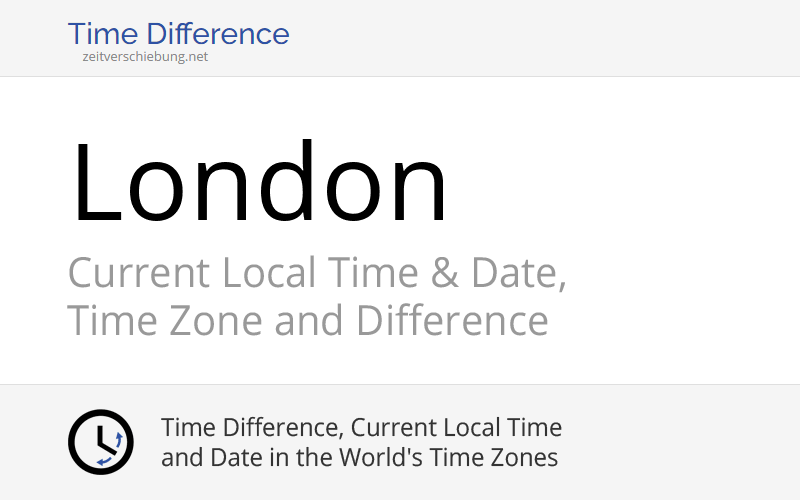 Time Difference
zeitverschiebung.net

London

Current Local Time & Date, Time Zone and Difference

Time Difference, Current Local Time and Date in the World's Time Zones