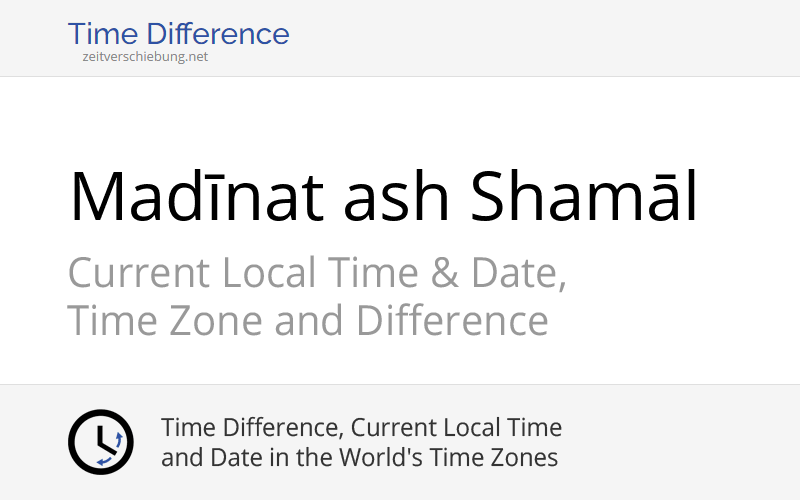 Time Difference
zeitverschiebung.net

Madīnat ash Shamāl

Current Local Time & Date, Time Zone and Difference

Time Difference, Current Local Time and Date in the World's Time Zones