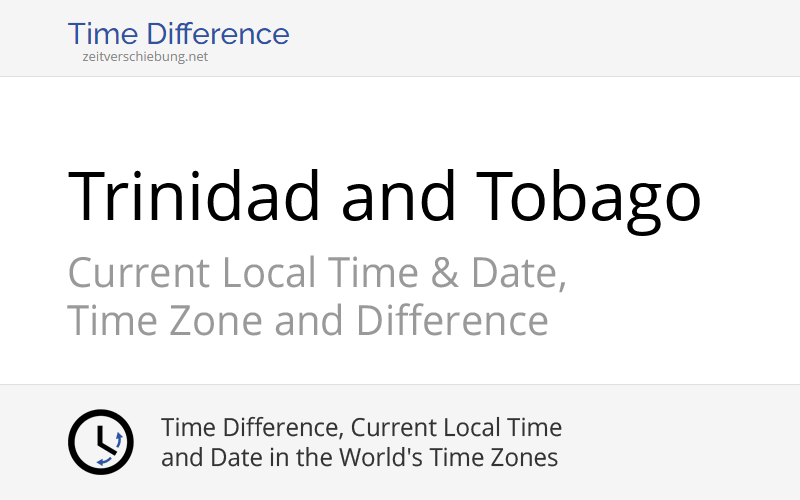 Time Difference
zeitverschiebung.net

Trinidad and Tobago

Current Local Time & Date, Time Zone and Difference

Time Difference, Current Local Time and Date in the World's Time Zones