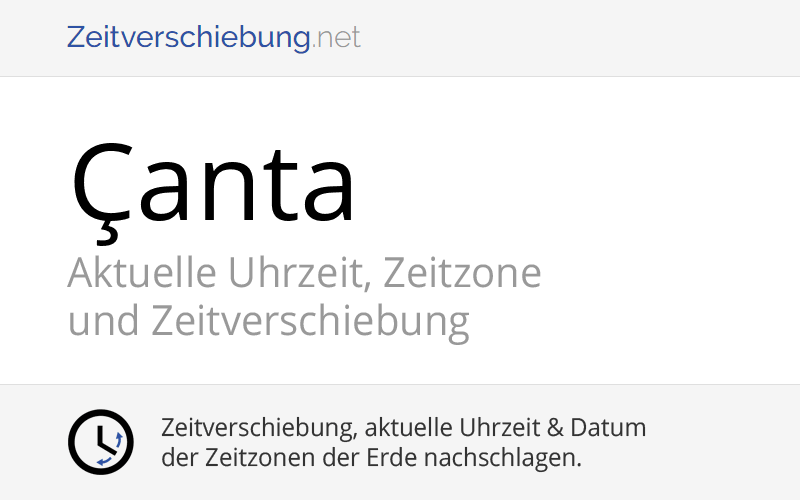 Zeitverschiebung.net

Çanta

Aktuelle Uhrzeit, Zeitzone und Zeitverschiebung

Zeitverschiebung, aktuelle Uhrzeit & Datum der Zeitzonen der Erde nachschlagen.