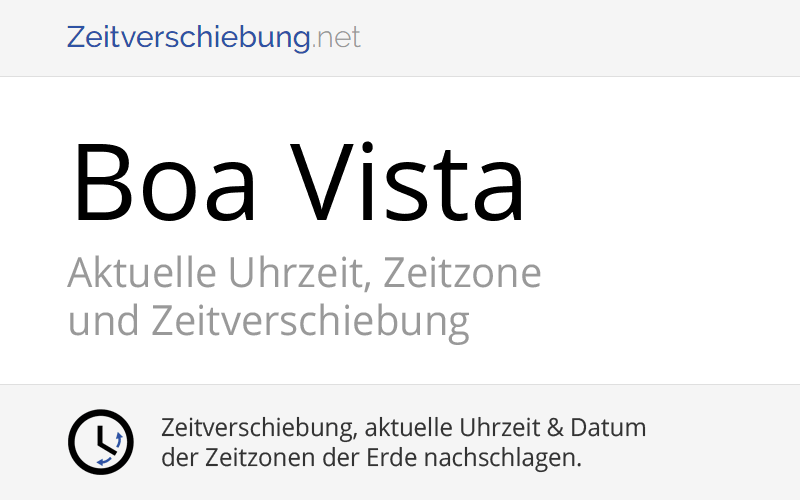 Zeitverschiebung.net

Boa Vista

Aktuelle Uhrzeit, Zeitzone und Zeitverschiebung

Zeitverschiebung, aktuelle Uhrzeit & Datum der Zeitzonen der Erde nachschlagen.