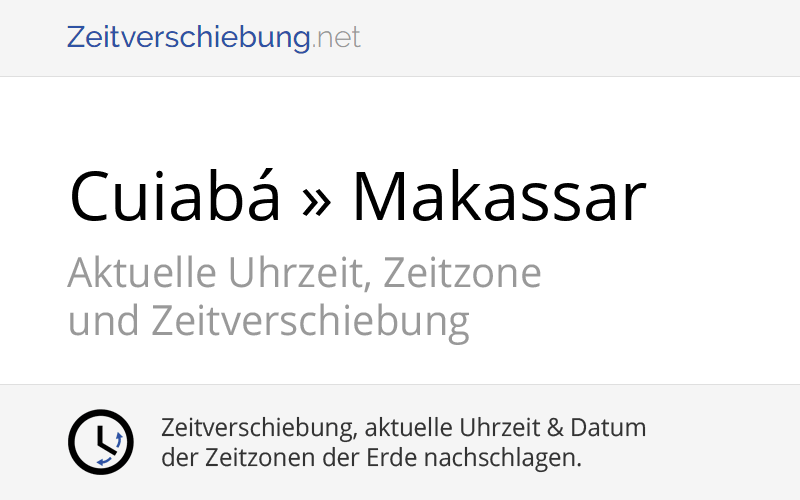 Zeitverschiebung.net

Cuiabá » Makassar

Aktuelle Uhrzeit, Zeitzone und Zeitverschiebung

Zeitverschiebung, aktuelle Uhrzeit & Datum der Zeitzonen der Erde nachschlagen.