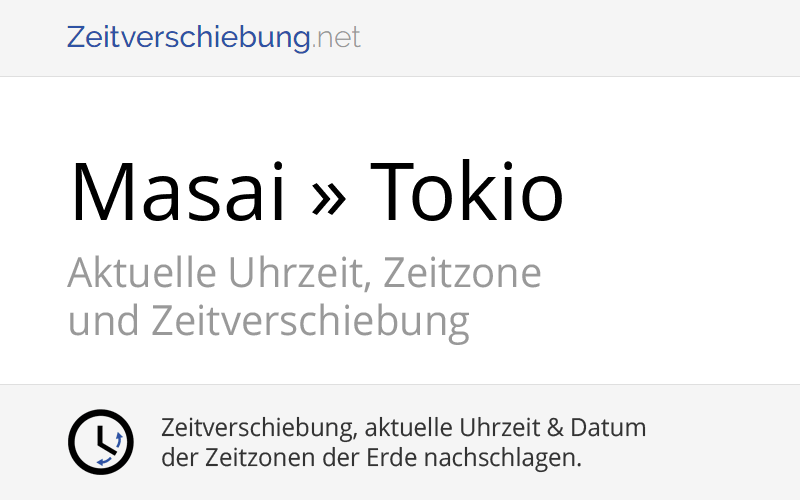 Zeitverschiebung.net

Masai » Tokio

Aktuelle Uhrzeit, Zeitzone und Zeitverschiebung

Zeitverschiebung, aktuelle Uhrzeit & Datum der Zeitzonen der Erde nachschlagen.