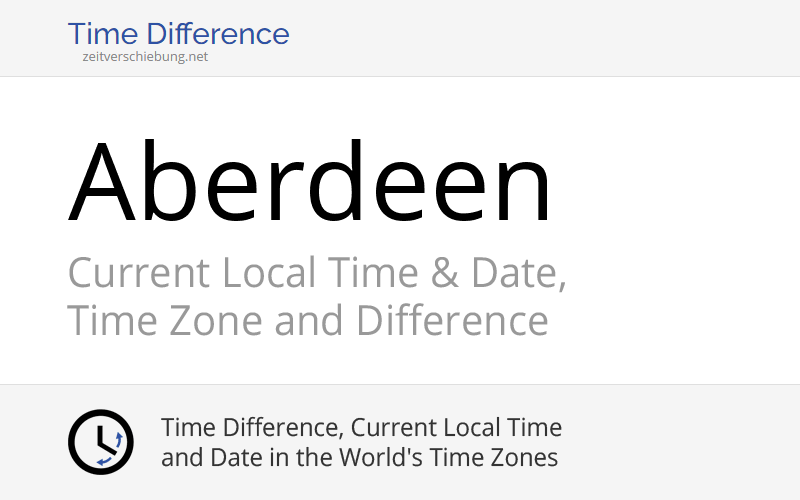 Time Difference
zeitverschiebung.net

Aberdeen

Current Local Time & Date, Time Zone and Difference

Time Difference, Current Local Time and Date in the World's Time Zones