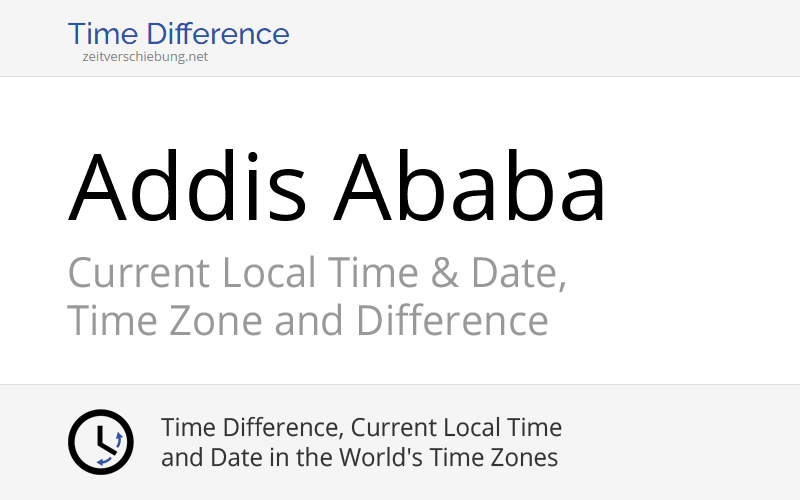 Time Difference
zeitverschiebung.net

Addis Ababa

Current Local Time & Date, Time Zone and Difference

Time Difference, Current Local Time and Date in the World's Time Zones