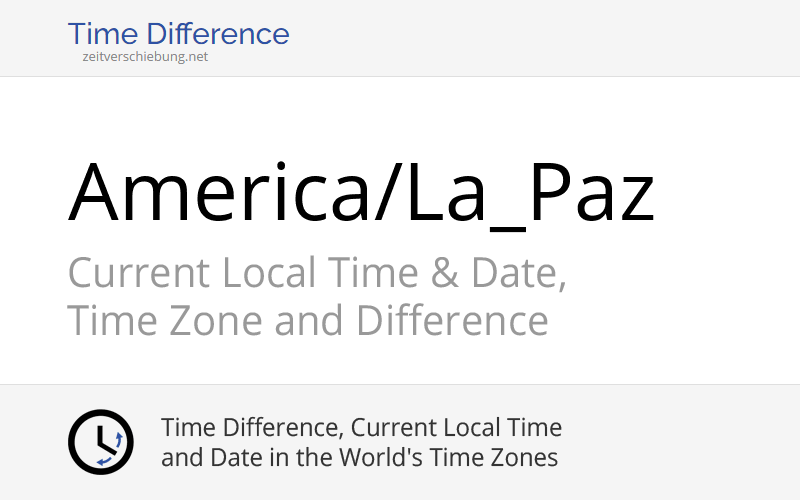 Time Difference
zeitverschiebung.net

America/La_Paz

Current Local Time & Date, Time Zone and Difference

Time Difference, Current Local Time and Date in the World's Time Zones