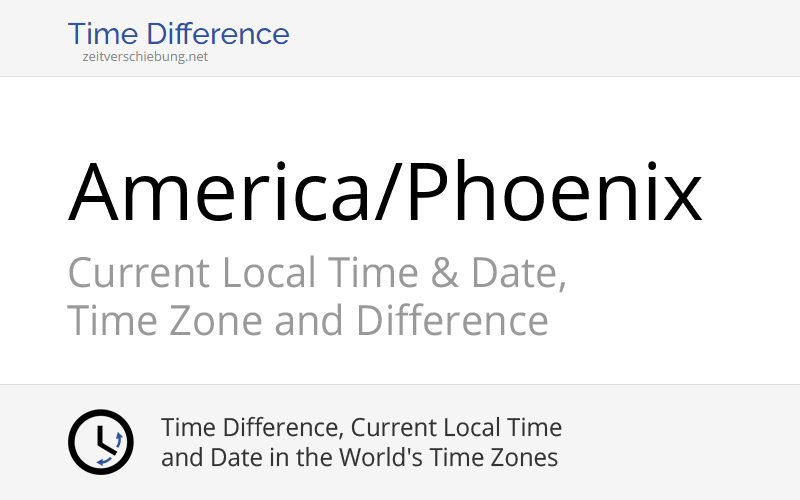 Time Difference
zeitverschiebung.net

America/Phoenix

Current Local Time & Date, Time Zone and Difference

Time Difference, Current Local Time and Date in the World's Time Zones