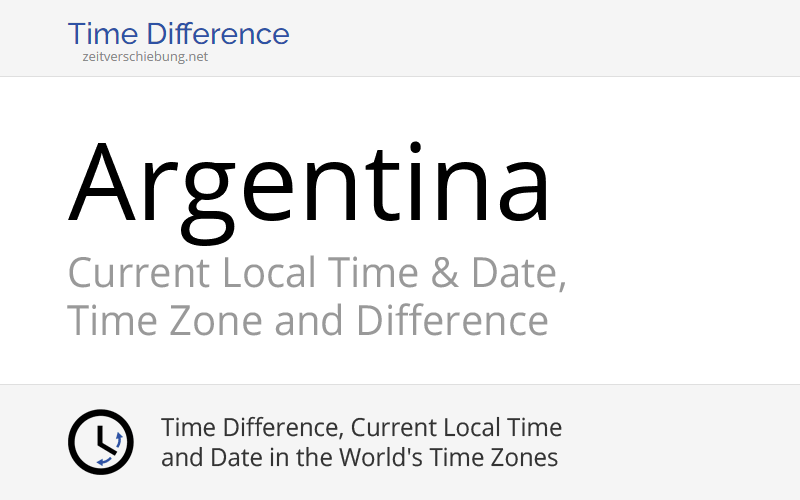 Time Difference
zeitverschiebung.net

Argentina

Current Local Time & Date, Time Zone and Difference

Time Difference, Current Local Time and Date in the World's Time Zones