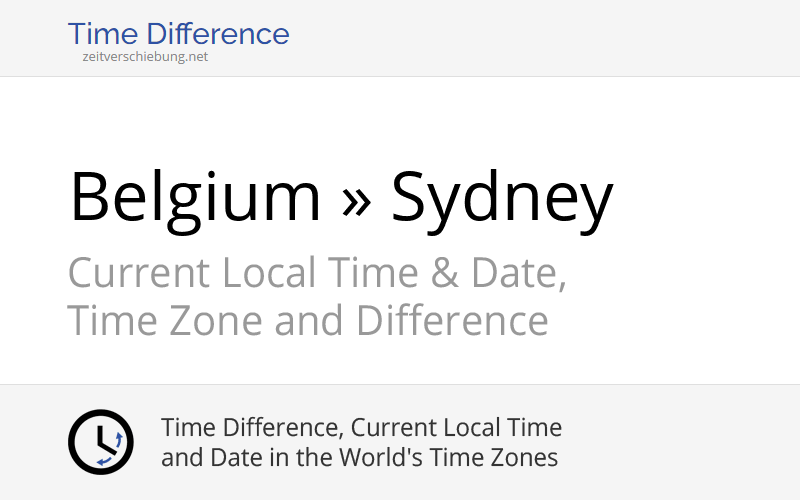 Time Difference
zeitverschiebung.net

Belgium » Sydney

Current Local Time & Date, Time Zone and Difference

Time Difference, Current Local Time and Date in the World's Time Zones