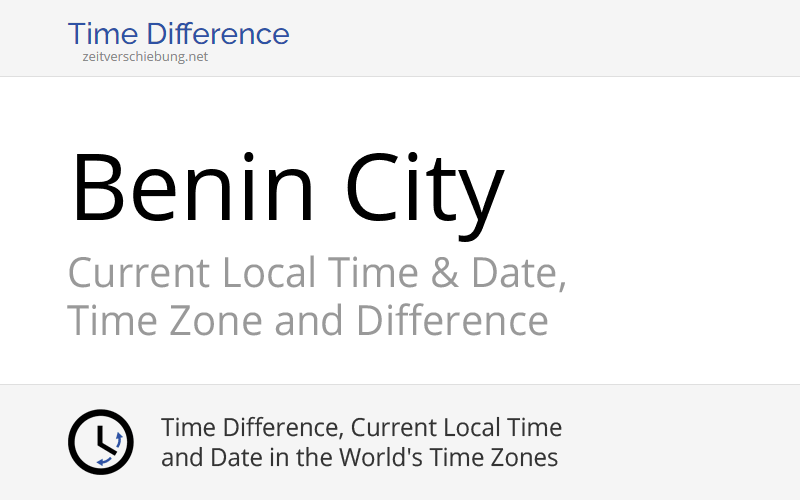 Time Difference
zeitverschiebung.net

Benin City

Current Local Time & Date, Time Zone and Difference

Time Difference, Current Local Time and Date in the World's Time Zones