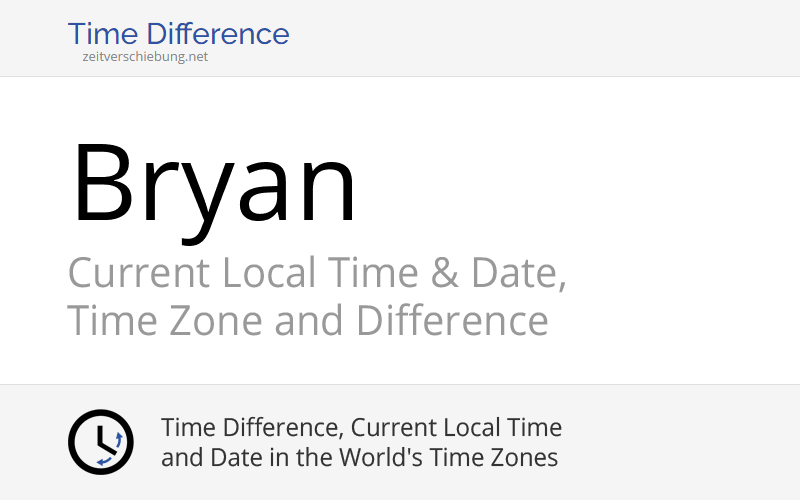 Time Difference
zeitverschiebung.net

Bryan

Current Local Time & Date, Time Zone and Difference

Time Difference, Current Local Time and Date in the World's Time Zones