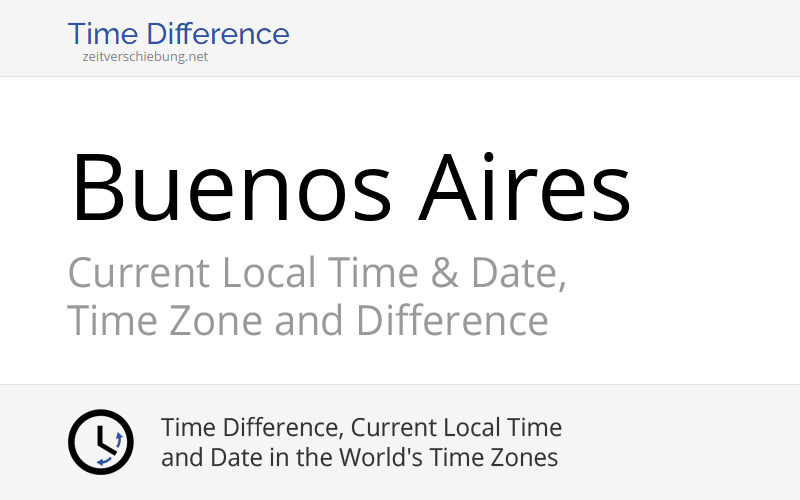 Time Difference
zeitverschiebung.net

Buenos Aires

Current Local Time & Date, Time Zone and Difference

Time Difference, Current Local Time and Date in the World's Time Zones