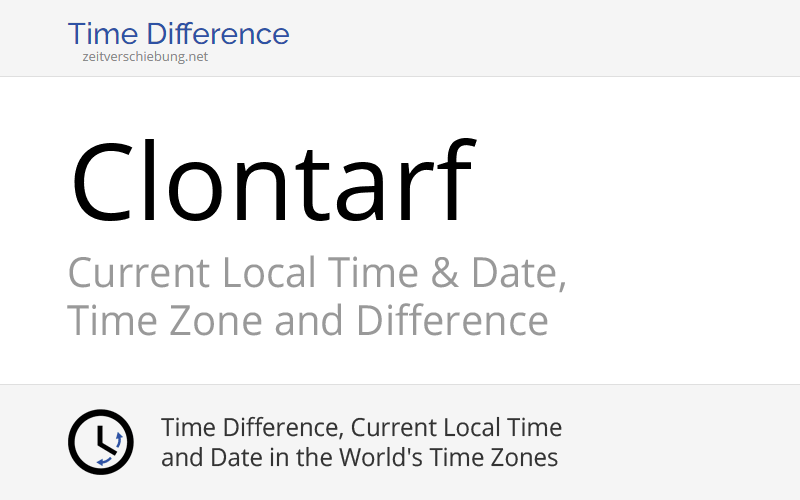 Time Difference
zeitverschiebung.net

Clontarf

Current Local Time & Date, Time Zone and Difference

Time Difference, Current Local Time and Date in the World's Time Zones