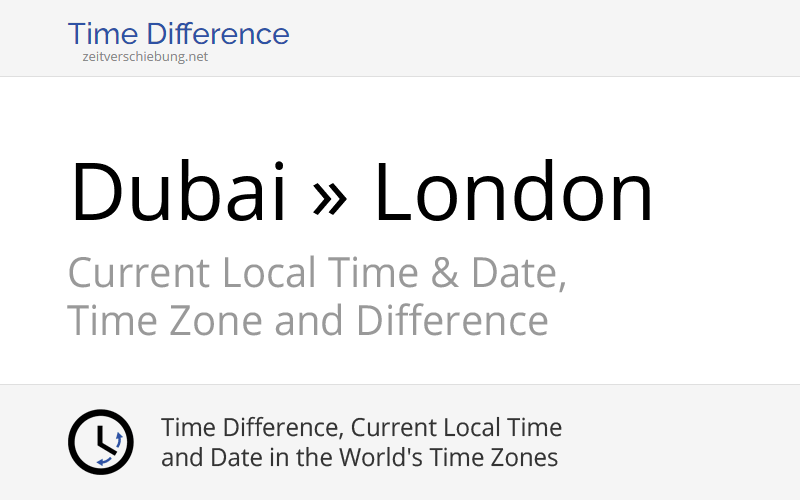 Time Difference
zeitverschiebung.net

Dubai » London

Current Local Time & Date, Time Zone and Difference

Time Difference, Current Local Time and Date in the World's Time Zones