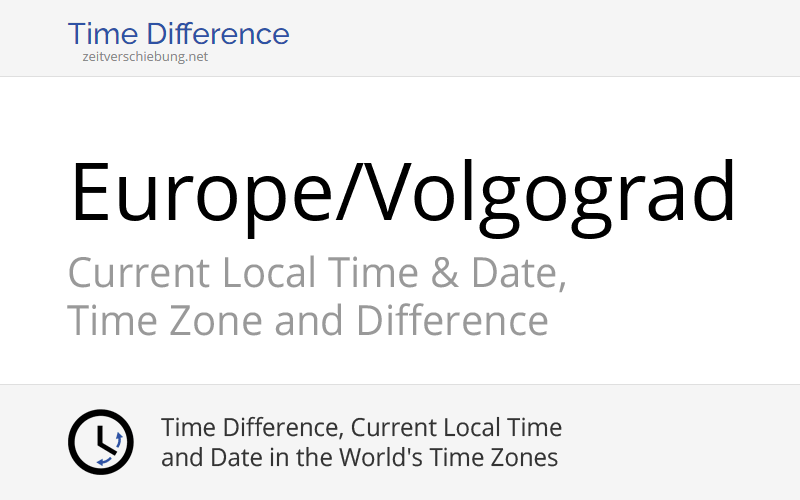 Time Difference
zeitverschiebung.net

Europe/Volgograd

Current Local Time & Date, Time Zone and Difference

Time Difference, Current Local Time and Date in the World's Time Zones