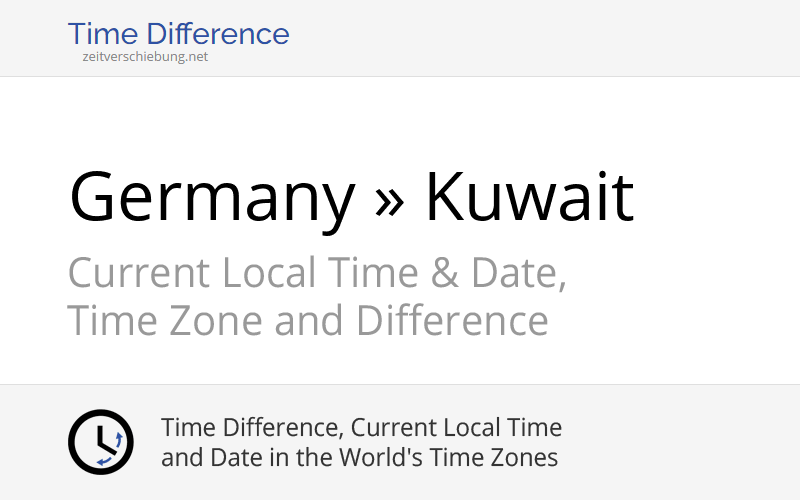 Time Difference
zeitverschiebung.net

Germany » Kuwait

Current Local Time & Date, Time Zone and Difference

Time Difference, Current Local Time and Date in the World's Time Zones