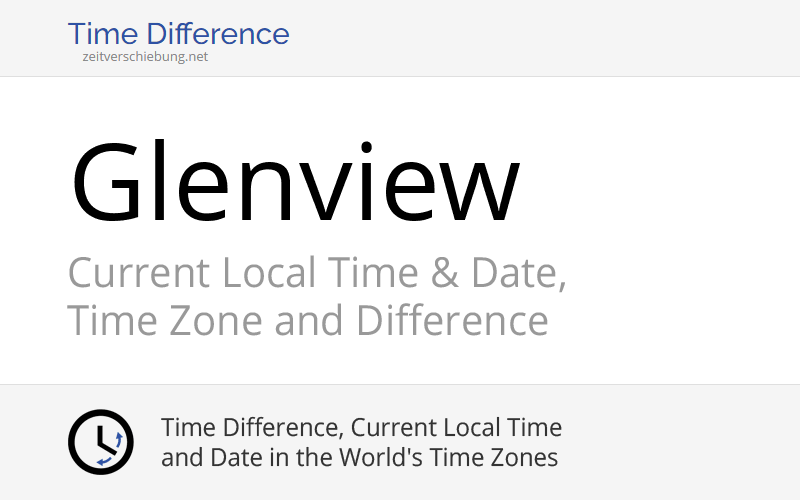 Time Difference
zeitverschiebung.net

Glenview

Current Local Time & Date, Time Zone and Difference

Time Difference, Current Local Time and Date in the World's Time Zones