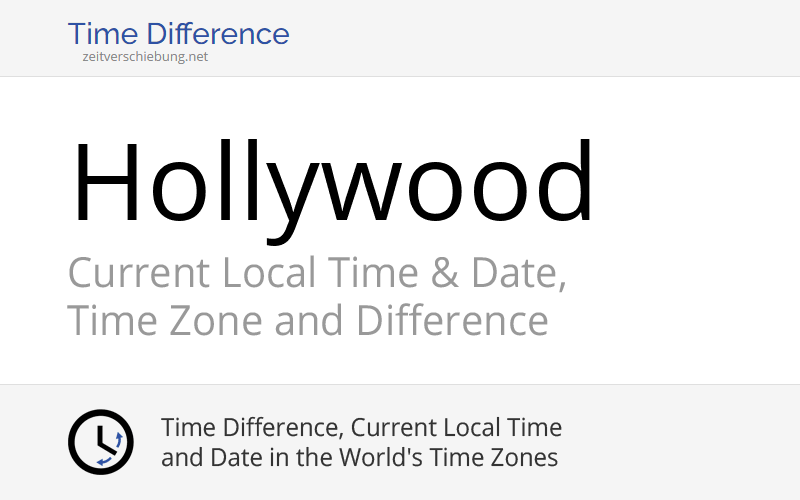 Time Difference
zeitverschiebung.net

Hollywood

Current Local Time & Date, Time Zone and Difference

Time Difference, Current Local Time and Date in the World's Time Zones