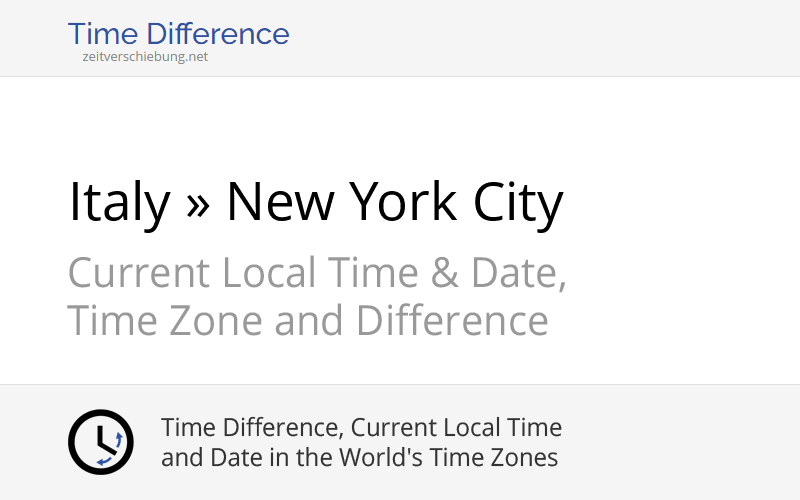 Time Difference
zeitverschiebung.net

Italy » New York City

Current Local Time & Date, Time Zone and Difference

Time Difference, Current Local Time and Date in the World's Time Zones