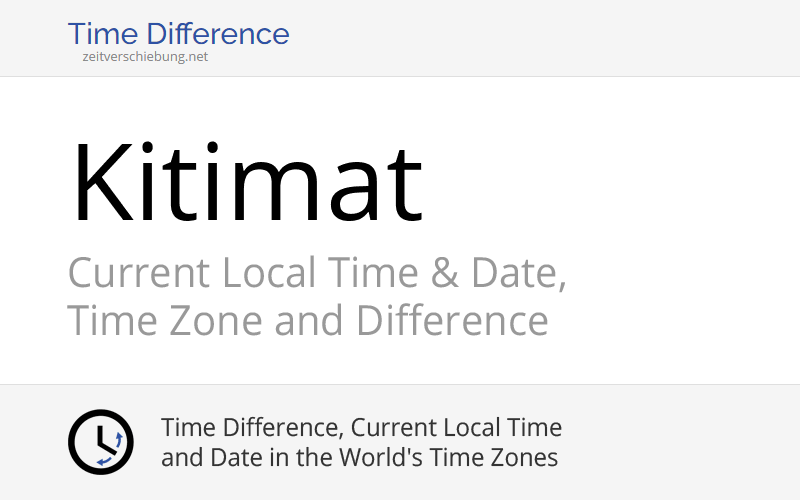 Time Difference
zeitverschiebung.net

Kitimat

Current Local Time & Date, Time Zone and Difference

Time Difference, Current Local Time and Date in the World's Time Zones