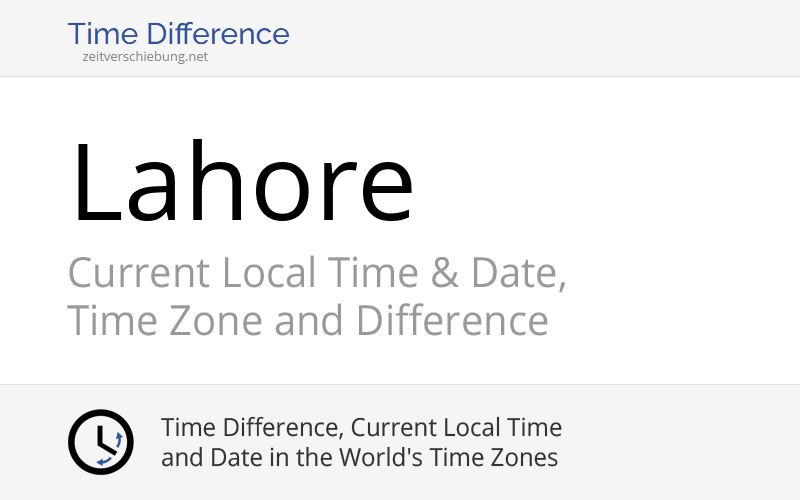 Time Difference
zeitverschiebung.net

Lahore

Current Local Time & Date, Time Zone and Difference

Time Difference, Current Local Time and Date in the World's Time Zones