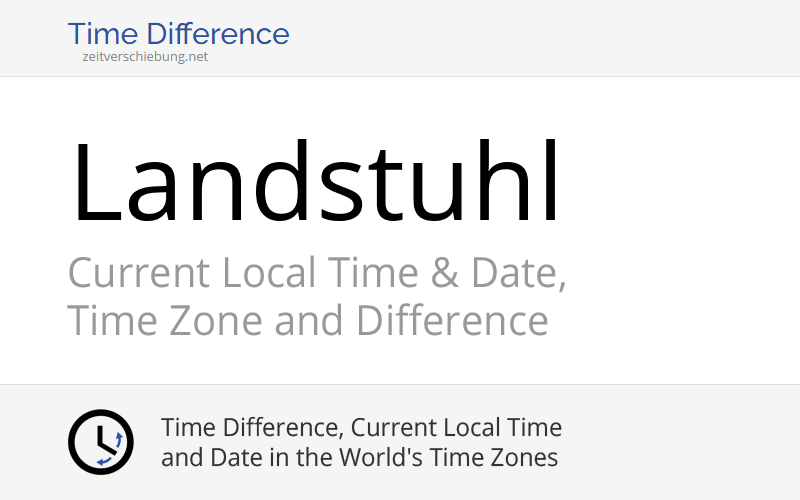 Time Difference
zeitverschiebung.net

Landstuhl

Current Local Time & Date, Time Zone and Difference

Time Difference, Current Local Time and Date in the World's Time Zones