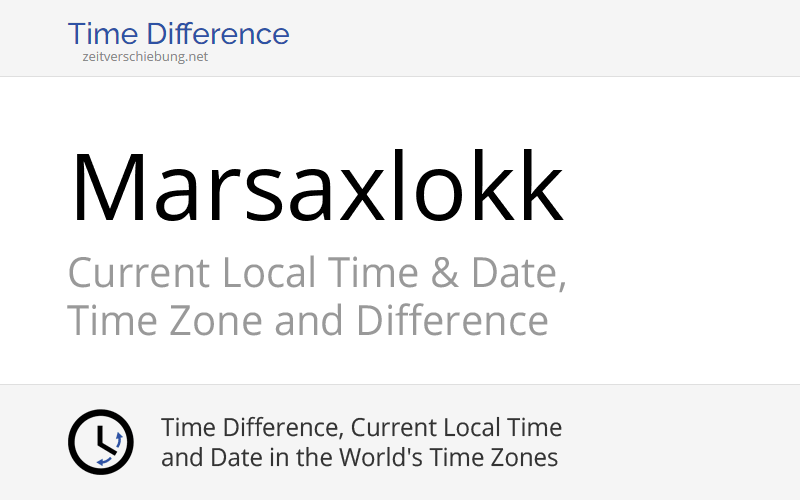 Time Difference
zeitverschiebung.net

Marsaxlokk

Current Local Time & Date, Time Zone and Difference

Time Difference, Current Local Time and Date in the World's Time Zones