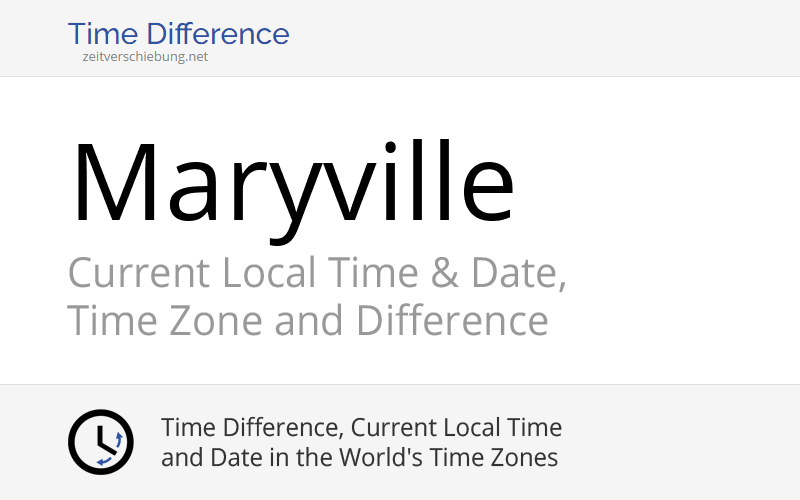 Time Difference
zeitverschiebung.net

Maryville

Current Local Time & Date, Time Zone and Difference

Time Difference, Current Local Time and Date in the World's Time Zones