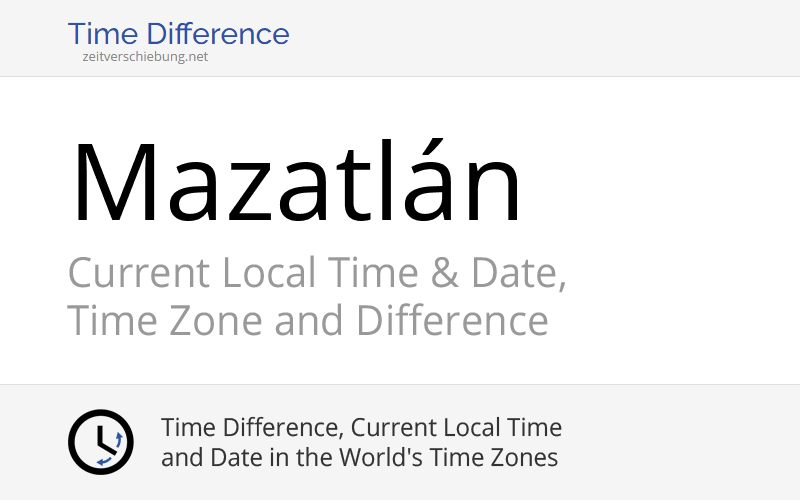 Time Difference
zeitverschiebung.net

Mazatlán

Current Local Time & Date, Time Zone and Difference

Time Difference, Current Local Time and Date in the World's Time Zones