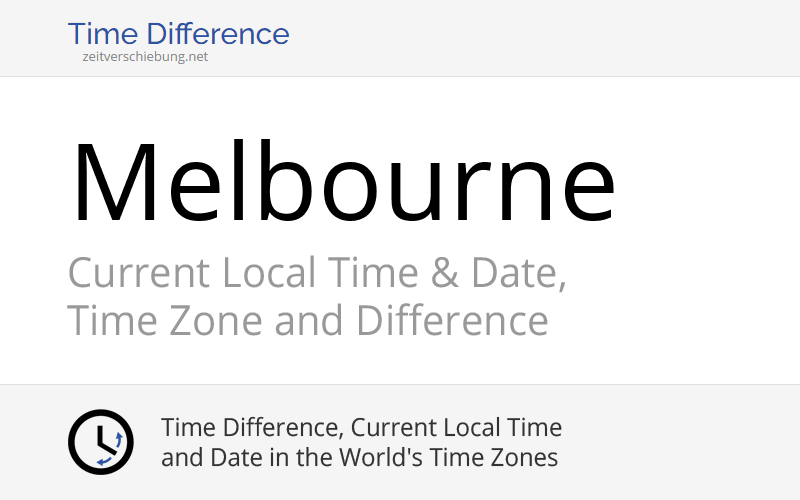 Time Difference
zeitverschiebung.net

Melbourne

Current Local Time & Date, Time Zone and Difference

Time Difference, Current Local Time and Date in the World's Time Zones