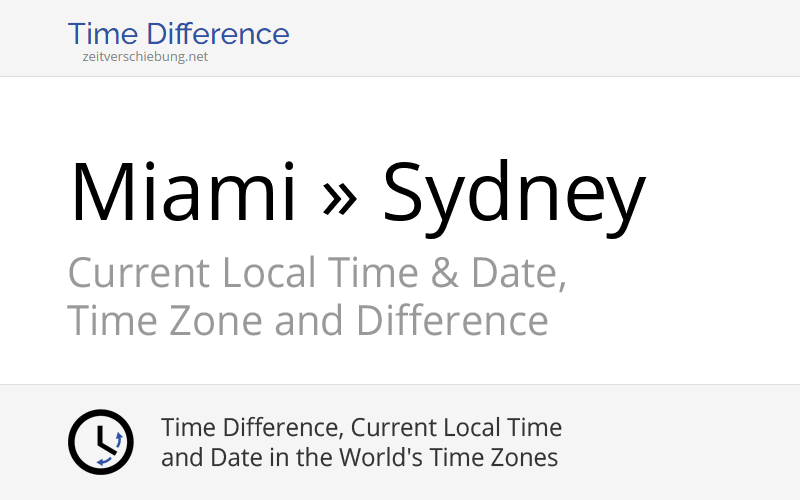 Time Difference
zeitverschiebung.net

Miami » Sydney

Current Local Time & Date, Time Zone and Difference

Time Difference, Current Local Time and Date in the World's Time Zones