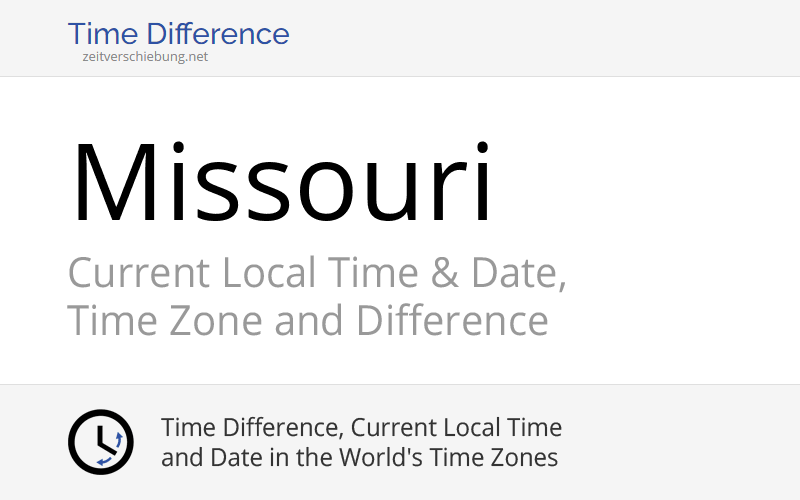 Time Difference
zeitverschiebung.net

Missouri

Current Local Time & Date, Time Zone and Difference

Time Difference, Current Local Time and Date in the World's Time Zones