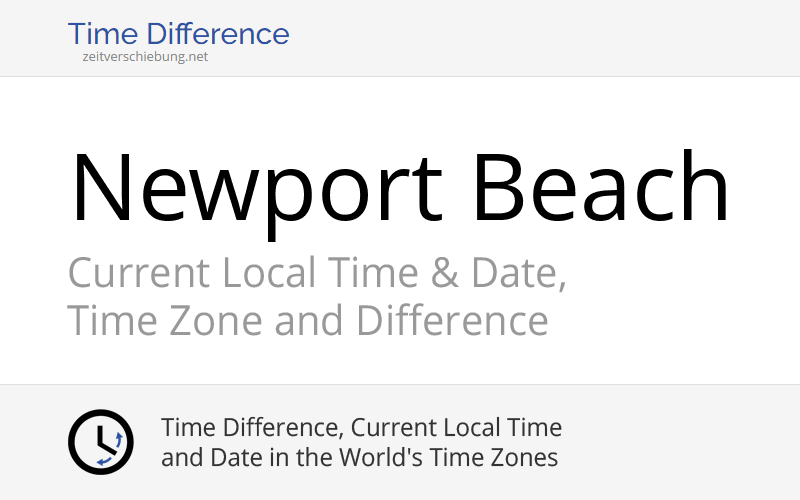 Time Difference
zeitverschiebung.net

Newport Beach

Current Local Time & Date,
Time Zone and Difference

Time Difference, Current Local Time and Date in the World's Time Zones