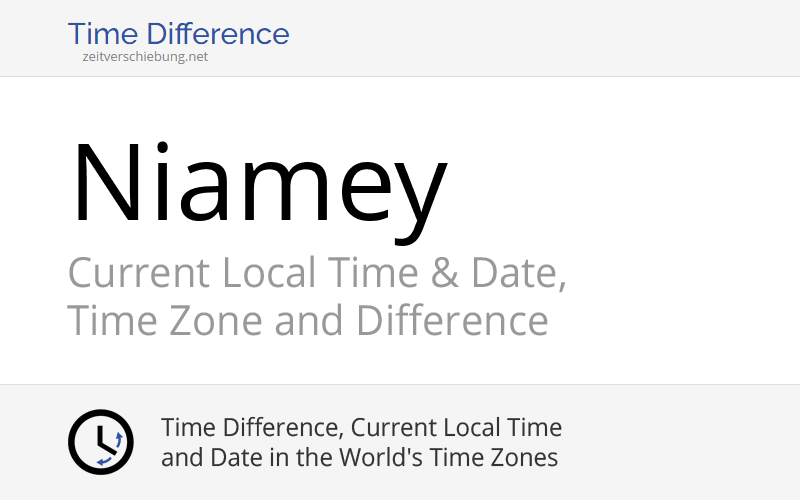 Time Difference
zeitverschiebung.net

Niamey

Current Local Time & Date, Time Zone and Difference

Time Difference, Current Local Time and Date in the World's Time Zones