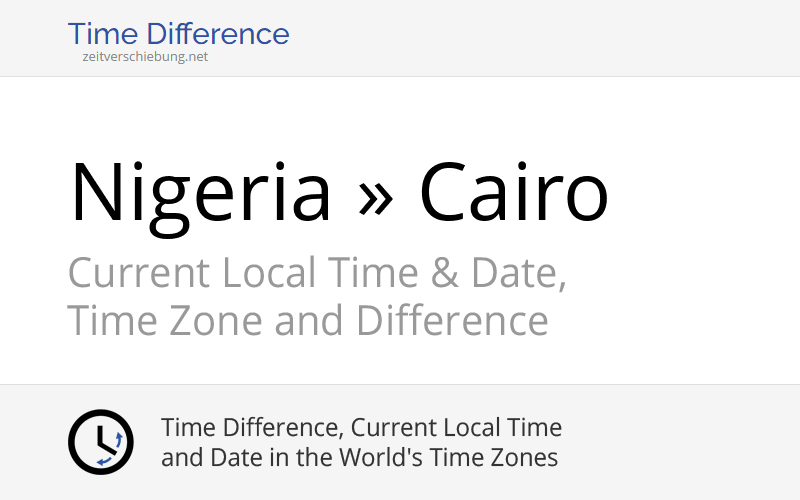 Time Difference
zeitverschiebung.net

Nigeria » Cairo

Current Local Time & Date, Time Zone and Difference

Time Difference, Current Local Time and Date in the World's Time Zones