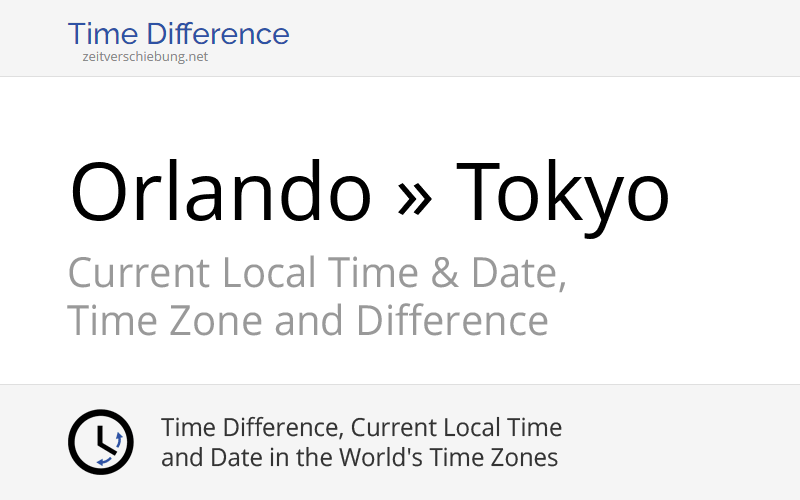 Time Difference
zeitverschiebung.net

Orlando » Tokyo

Current Local Time & Date, Time Zone and Difference

Time Difference, Current Local Time and Date in the World's Time Zones