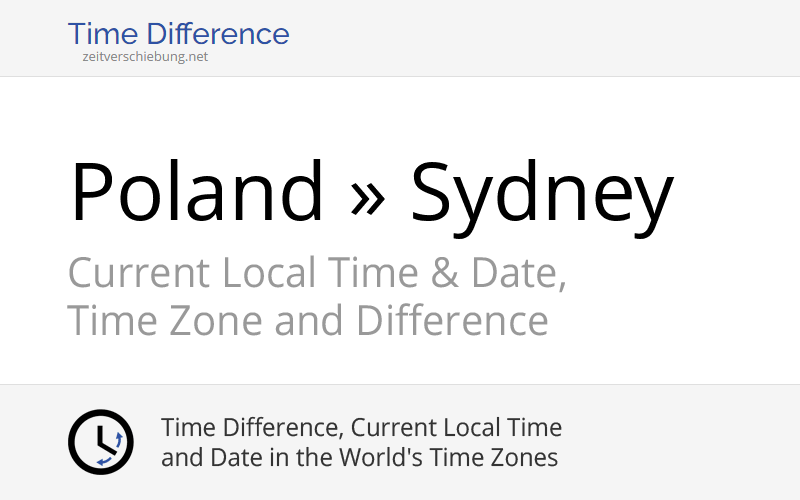 Time Difference
zeitverschiebung.net

Poland » Sydney

Current Local Time & Date, Time Zone and Difference

Time Difference, Current Local Time and Date in the World's Time Zones