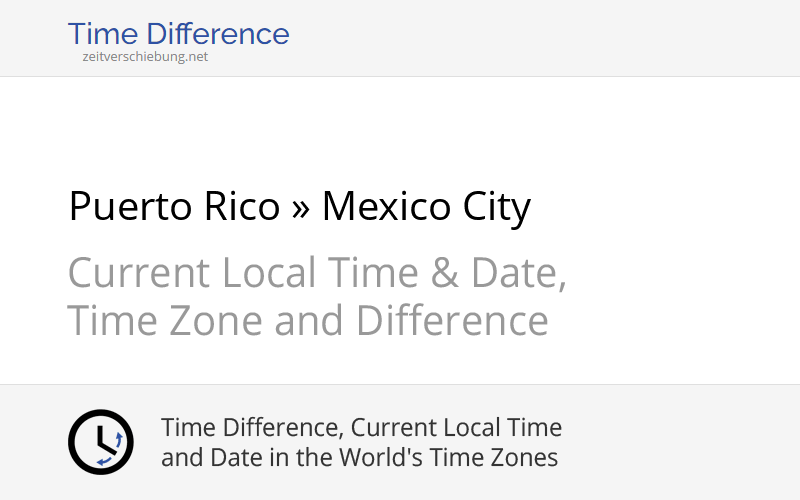 Time Difference
zeitverschiebung.net

Puerto Rico » Mexico City

Current Local Time & Date, Time Zone and Difference

Time Difference, Current Local Time and Date in the World's Time Zones