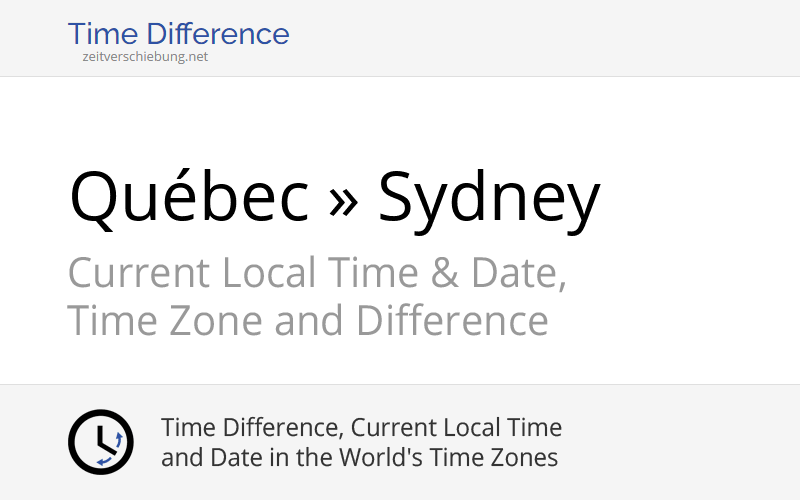 Time Difference
zeitverschiebung.net

Québec » Sydney

Current Local Time & Date, Time Zone and Difference

Time Difference, Current Local Time and Date in the World's Time Zones