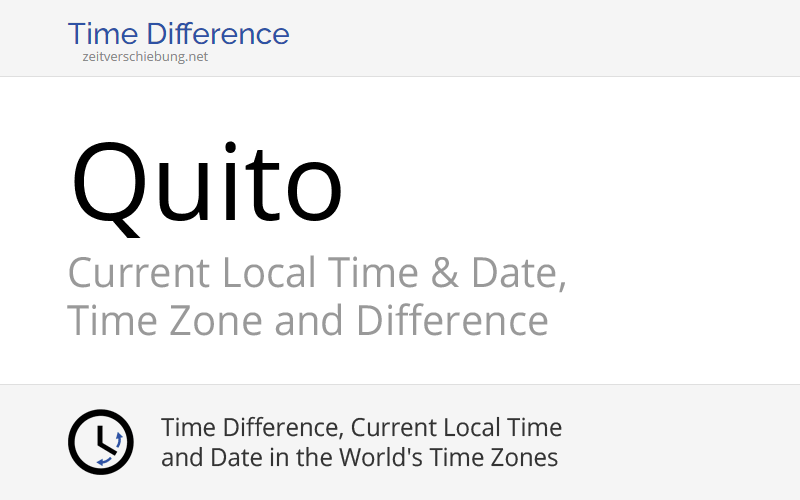 Time Difference
zeitverschiebung.net

Quito

Current Local Time & Date, Time Zone and Difference

Time Difference, Current Local Time and Date in the World's Time Zones