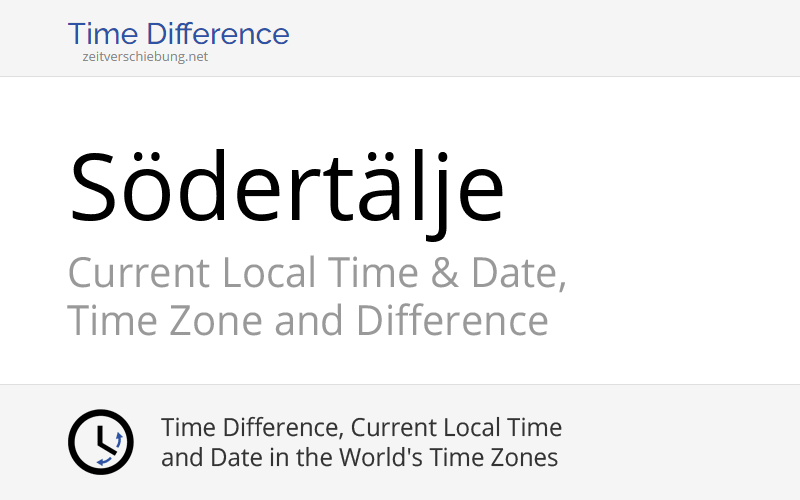 Time Difference
zeitverschiebung.net

Södertälje

Current Local Time & Date, Time Zone and Difference

Time Difference, Current Local Time and Date in the World's Time Zones