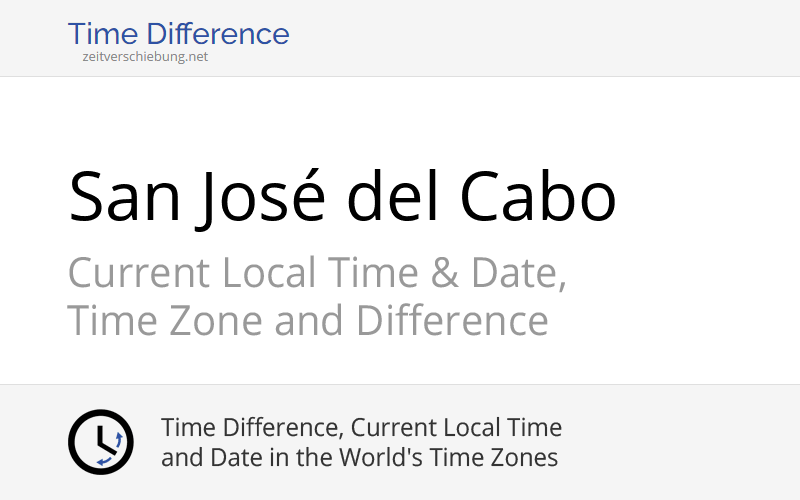 Time Difference
zeitverschiebung.net

San José del Cabo

Current Local Time & Date, Time Zone and Difference

Time Difference, Current Local Time and Date in the World's Time Zones