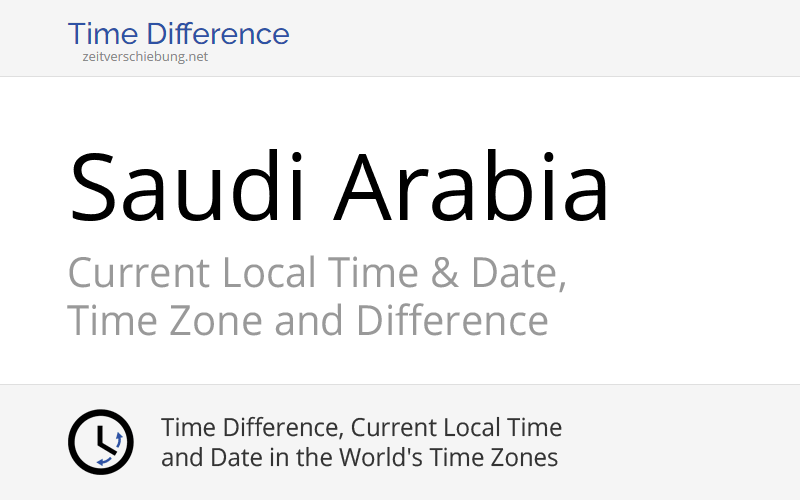 Time Difference
zeitverschiebung.net

Saudi Arabia

Current Local Time & Date, Time Zone and Difference

Time Difference, Current Local Time and Date in the World's Time Zones