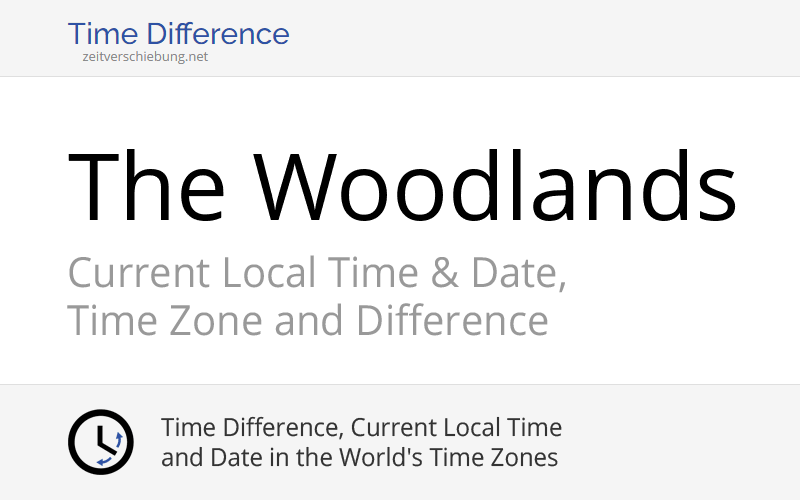 Time Difference
zeitverschiebung.net

The Woodlands

Current Local Time & Date, Time Zone and Difference

Time Difference, Current Local Time and Date in the World's Time Zones