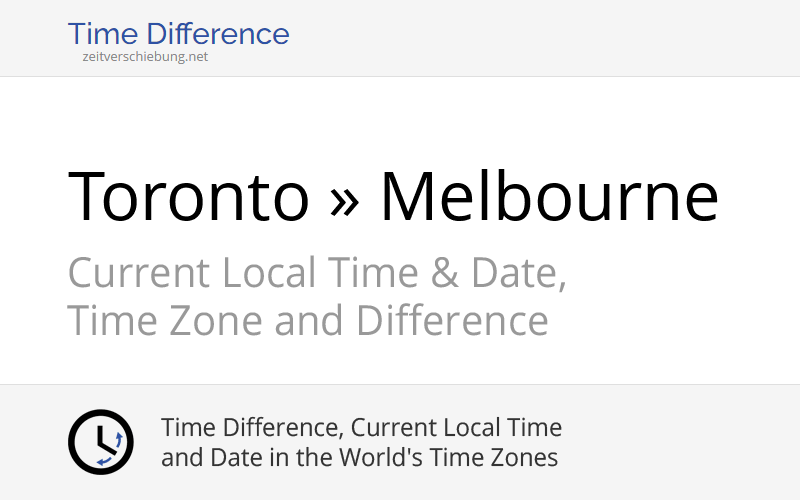 Time Difference
zeitverschiebung.net

Toronto » Melbourne

Current Local Time & Date, Time Zone and Difference

Time Difference, Current Local Time and Date in the World's Time Zones