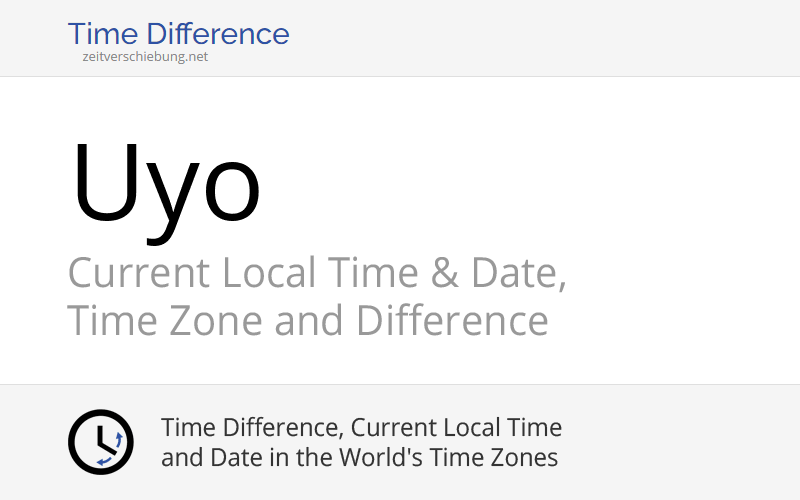 Time Difference
zeitverschiebung.net

Uyo

Current Local Time & Date, Time Zone and Difference

Time Difference, Current Local Time and Date in the World's Time Zones