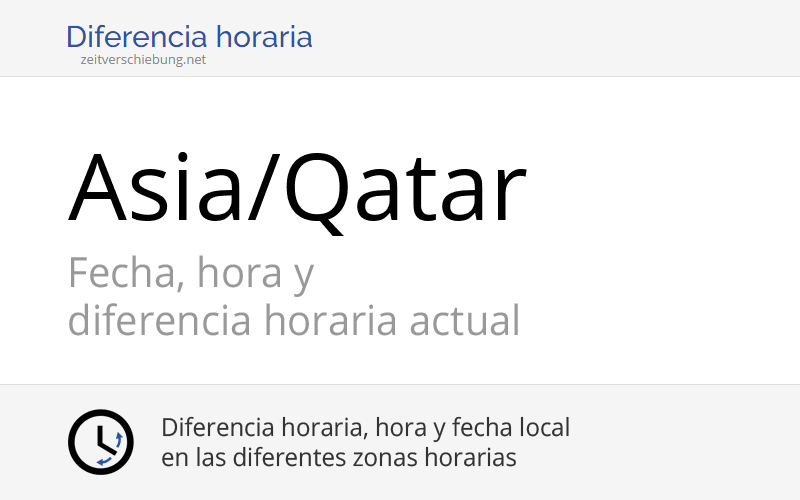 Diferencia horaria
zeitverschiebung.net

Asia/Qatar

Fecha, hora y
diferencia horaria actual

Diferencia horaria, hora y fecha local
en las diferentes zonas horarias