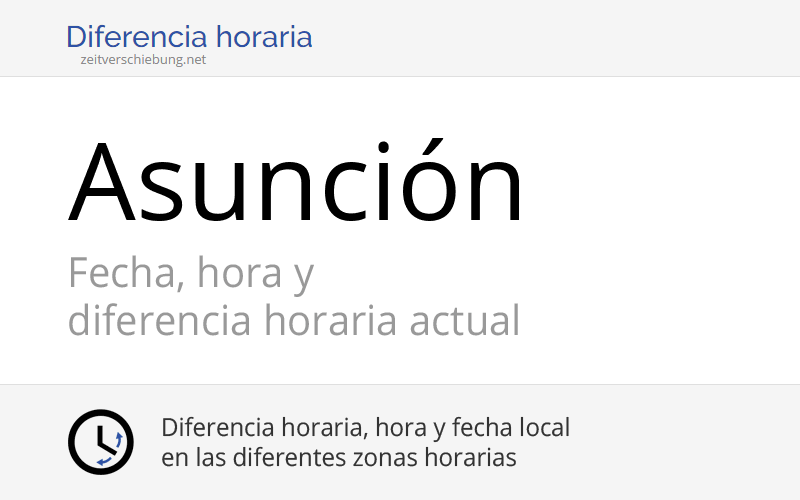 Diferencia horaria
zeitverschiebung.net

Asunción

Fecha, hora y diferencia horaria actual

Diferencia horaria, hora y fecha local en las diferentes zonas horarias