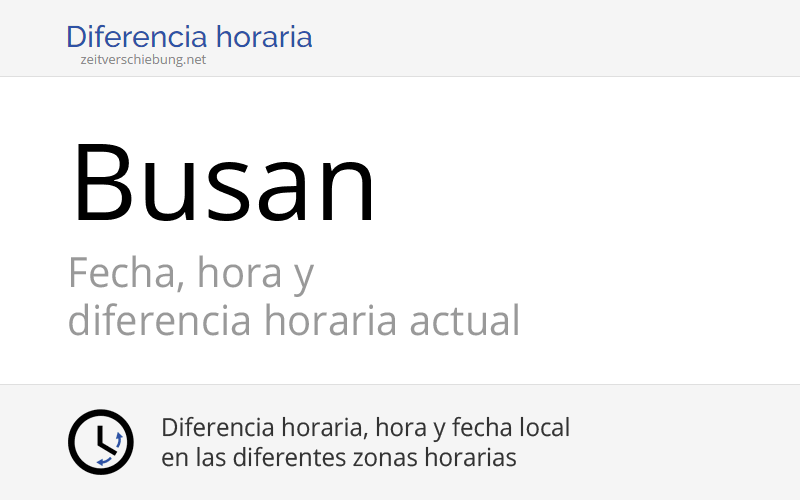 Diferencia horaria
zeitverschiebung.net

Busan

Fecha, hora y diferencia horaria actual

Diferencia horaria, hora y fecha local en las diferentes zonas horarias